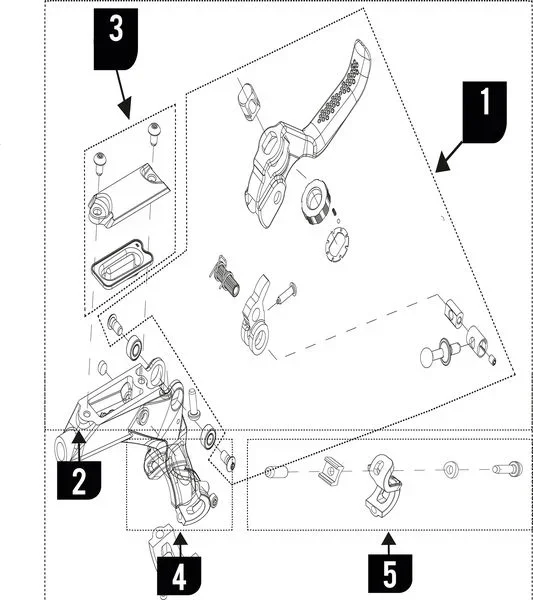 3
1
2
4
5